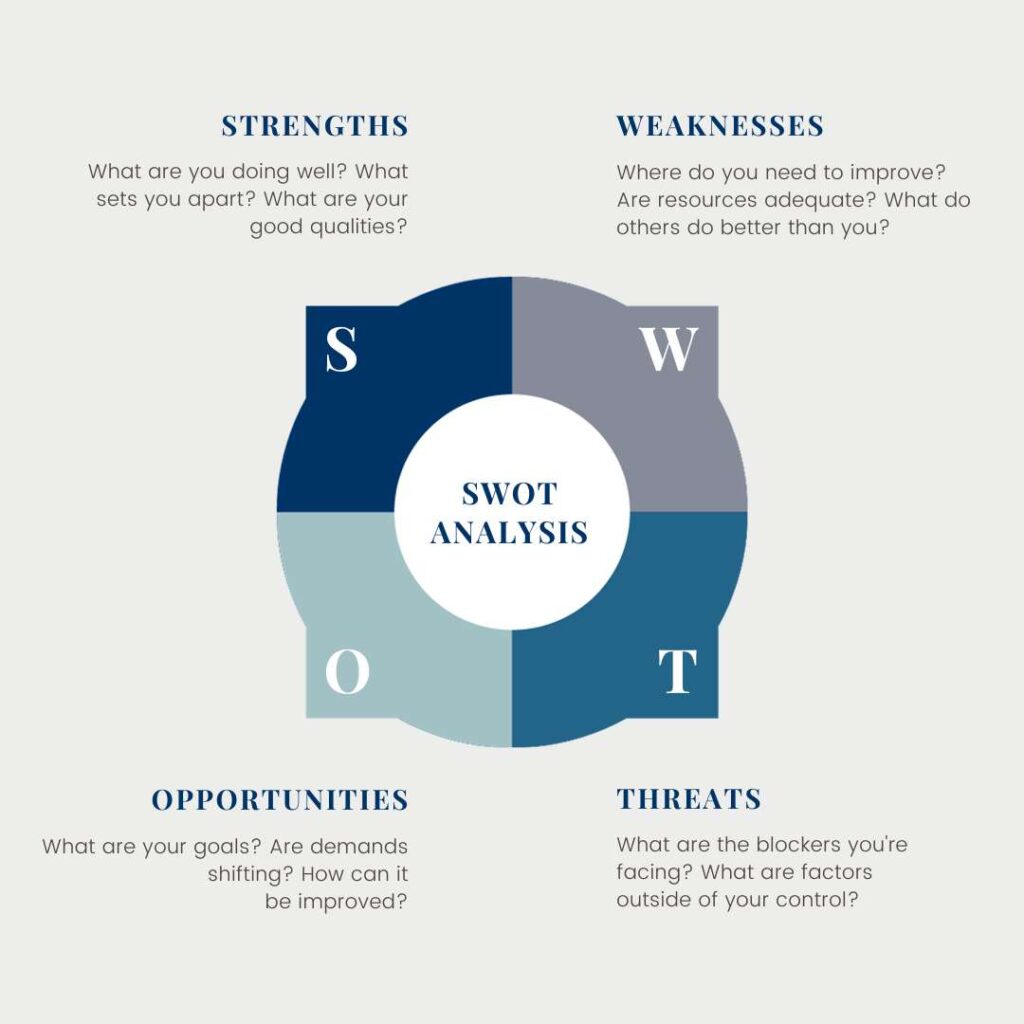 STRENGTHS

What are you doing well? What sets you apart? What are your good qualities?

WEAKNESSES

Where do you need to improve? Are resources adequate? What do others do better than you?

S

W

SWOT ANALYSIS

O

T

OPPORTUNITIES

What are your goals? Are demands shifting? How can it be improved?

THREATS

What are the blockers you're facing? What are factors outside of your control?